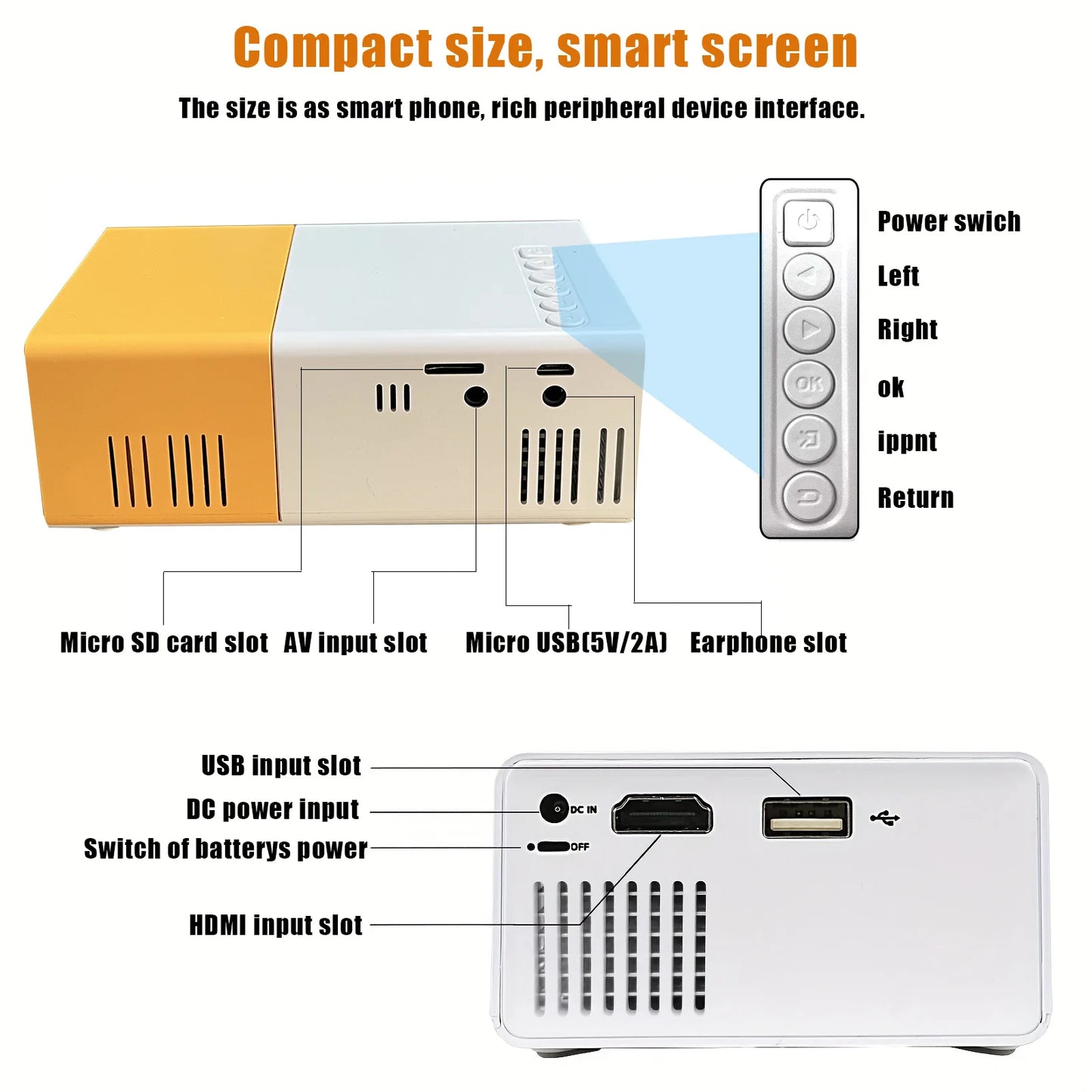 Compact size, smart screen

The size is as smart phone, rich peripheral device interface.

OK

Power swich

Left

Right

ok

ippnt

Return

Micro SD card slot

AV input slot

Micro USB(5V/2A)

Earphone slot

USB input slot

DC power input

Switch of batterys power

HDMI input slot

DC IN

OFF